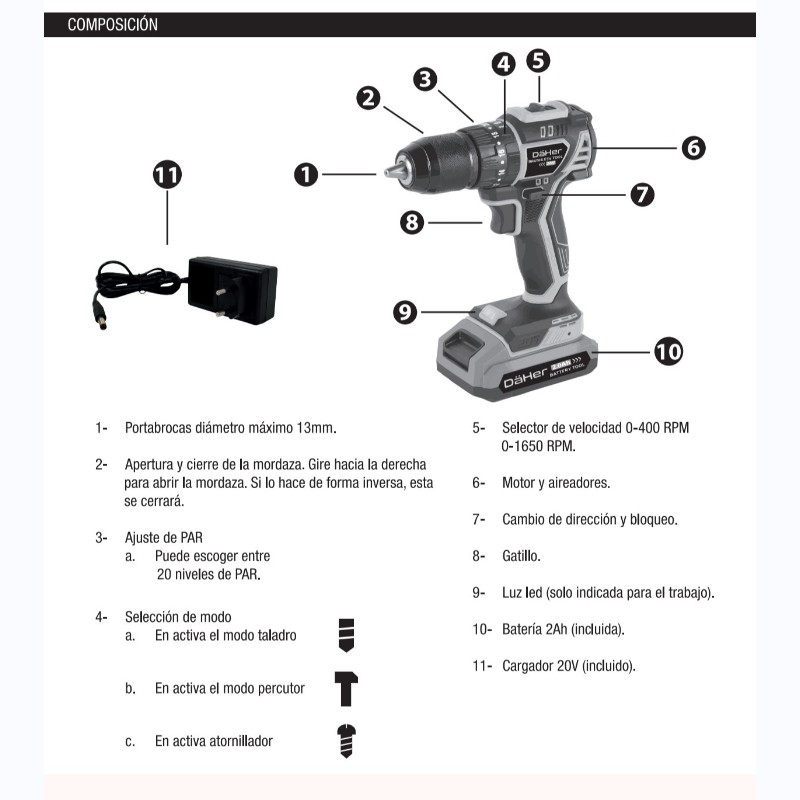 COMPOSICIÓN

11

1 2 3 4 5 6 7 8 9 10

DäHer

DäHer 2.0Ah BATTERY TOOL

1- Portabrocas diámetro máximo 13mm.

2- Apertura y cierre de la mordaza. Gire hacia la derecha para abrir la mordaza. Si lo hace de forma inversa, esta se cerrará.

3- Ajuste de PAR
a. Puede escoger entre 20 niveles de PAR.

4- Selección de modo
a. En activa el modo taladro
b. En activa el modo percutor
c. En activa atornillador

5- Selector de velocidad 0-400 RPM 0-1650 RPM.

6- Motor y aireadores.

7- Cambio de dirección y bloqueo.

8- Gatillo.

9- Luz led (solo indicada para el trabajo).

10- Batería 2Ah (incluida).

11- Cargador 20V (incluido).